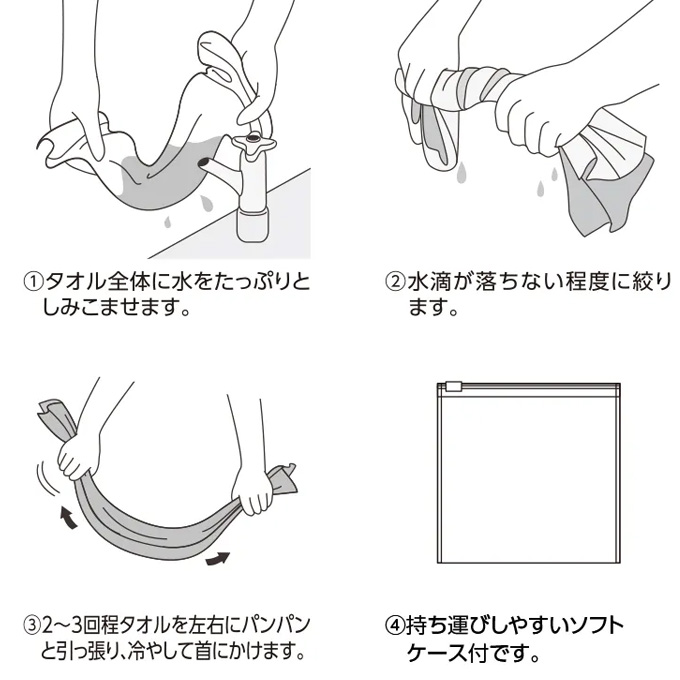 ①タオル全体に水をたっぷりとしみこませます。

②水滴が落ちない程度に絞ります。

③2～3回程タオルを左右にパンパンと引っ張り､冷やして首にかけます。

④持ち運びしやすいソフトケース付です。